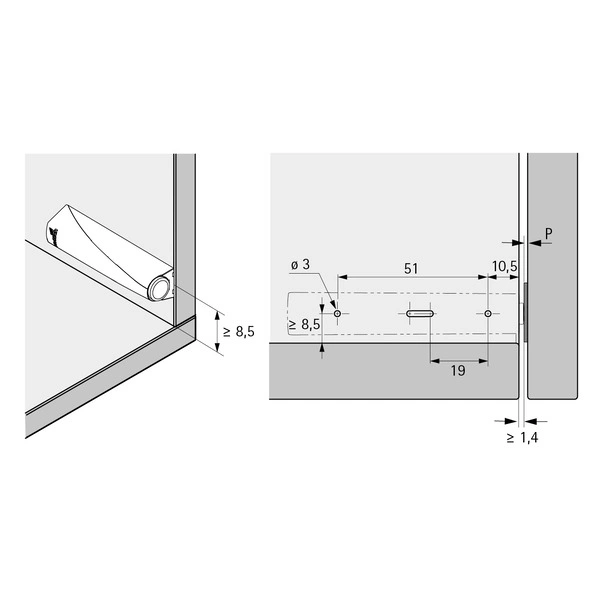 ≥ 8,5

P
ø 3
51
10,5
≥ 8,5
19
≥ 1,4